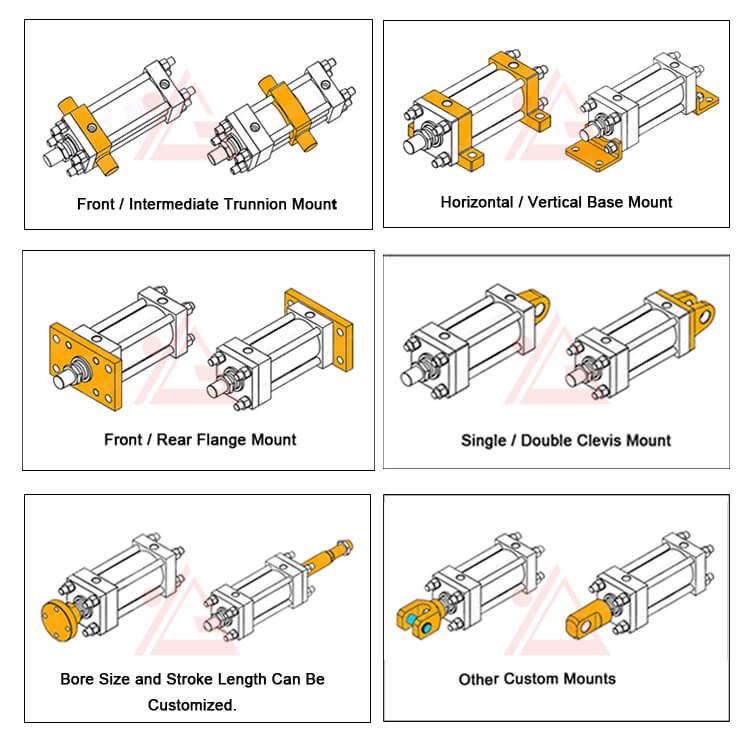 Front / Intermediate Trunnion Mount

Horizontal / Vertical Base Mount

Front / Rear Flange Mount

Single / Double Clevis Mount

Bore Size and Stroke Length Can Be Customized.

Other Custom Mounts